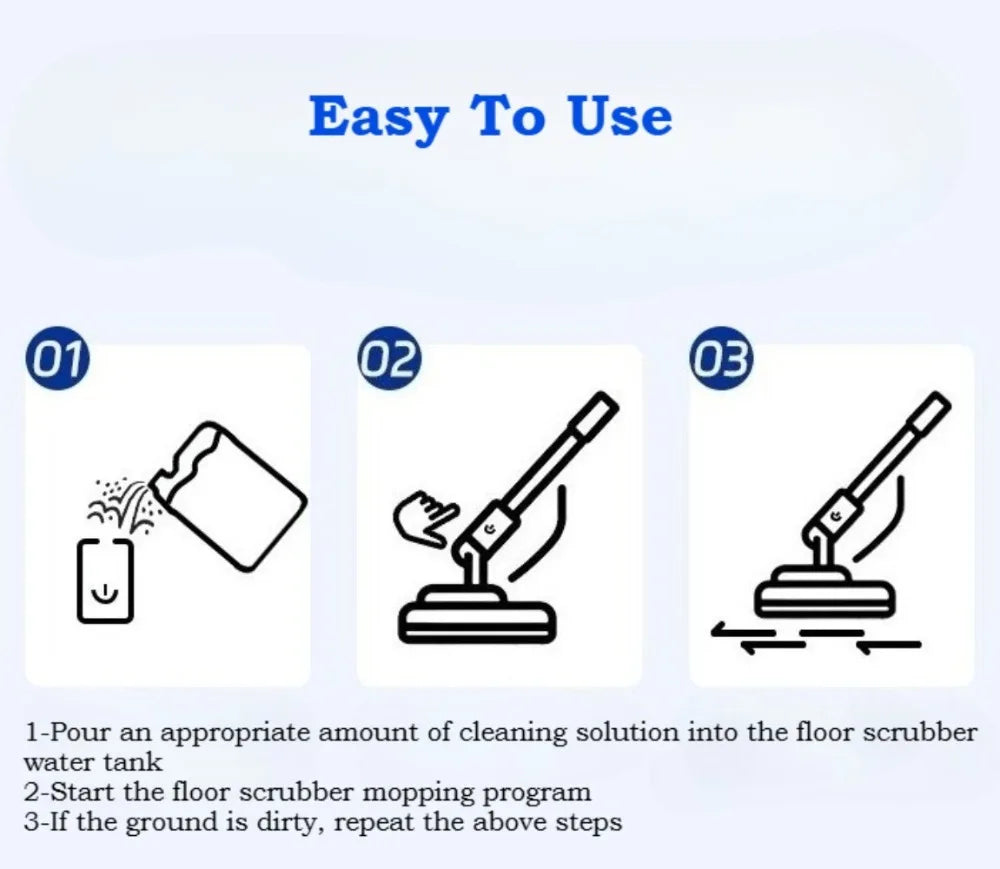 Easy To Use

01

02

03

1-Pour an appropriate amount of cleaning solution into the floor scrubber water tank
2-Start the floor scrubber mopping program
3-If the ground is dirty, repeat the above steps